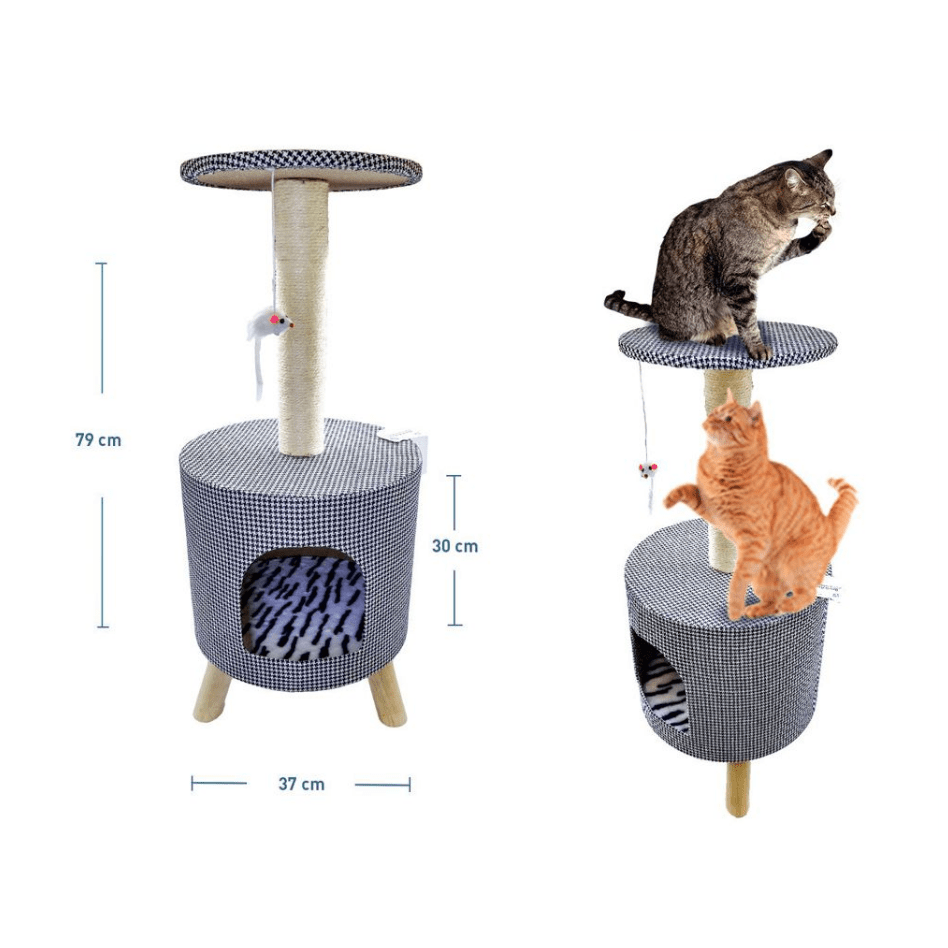 79 cm

30 cm

37 cm